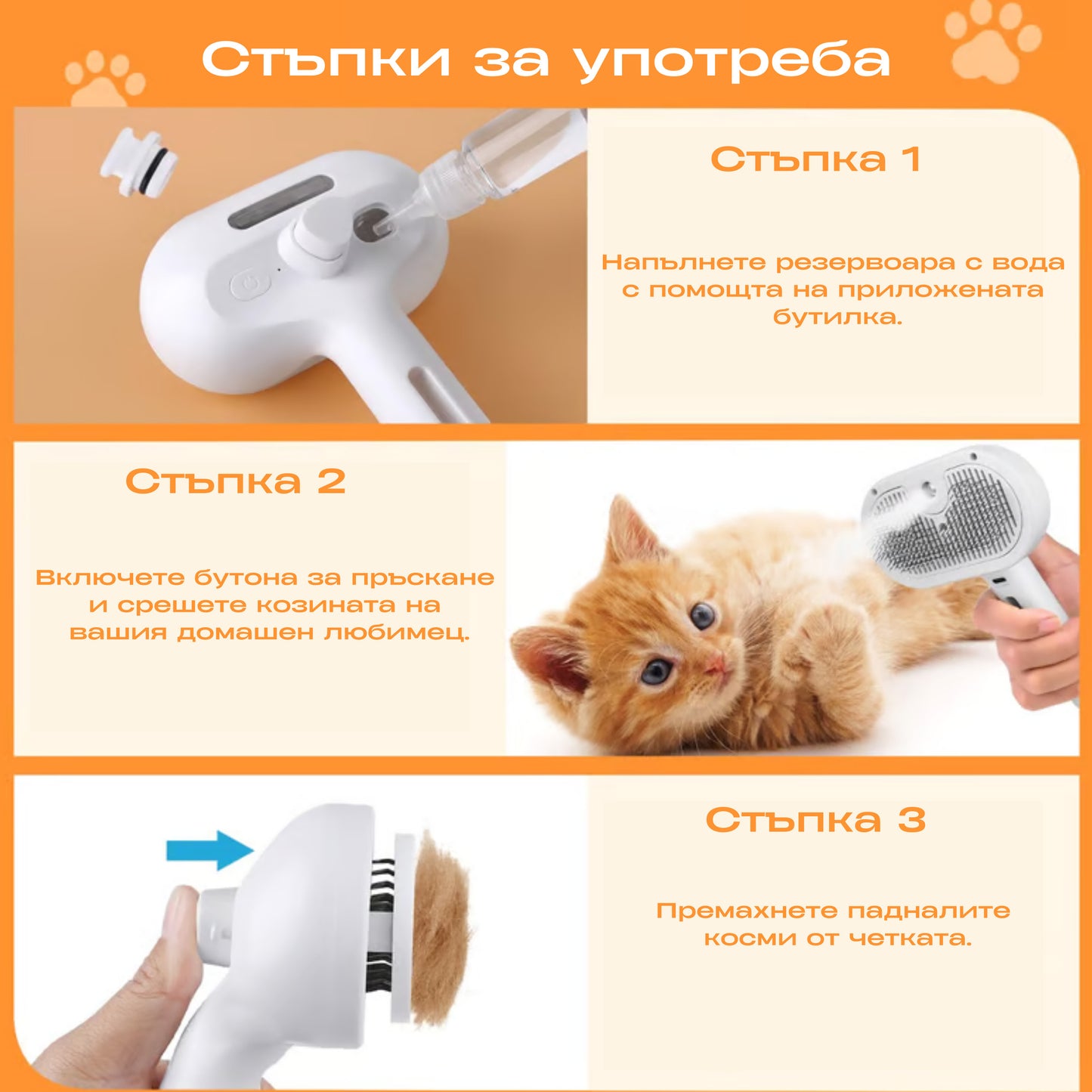 Стъпки за употреба

Стъпка 1

Напълнете резервоара с вода с помощта на приложената бутилка.

Стъпка 2

Включете бутона за пръскане и срешете козината на вашия домашен любимец.

Стъпка 3

Премахнете падналите косми от четката.